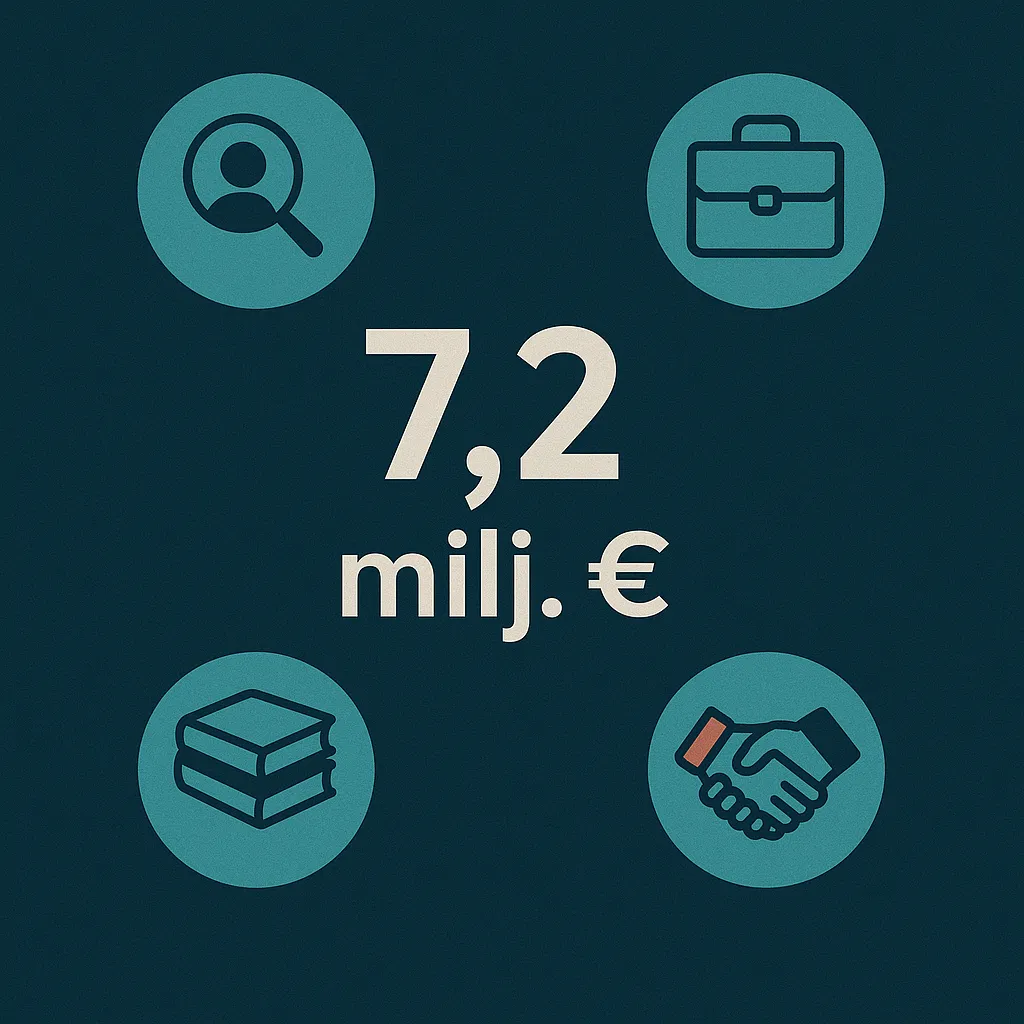 7,2
milj. €