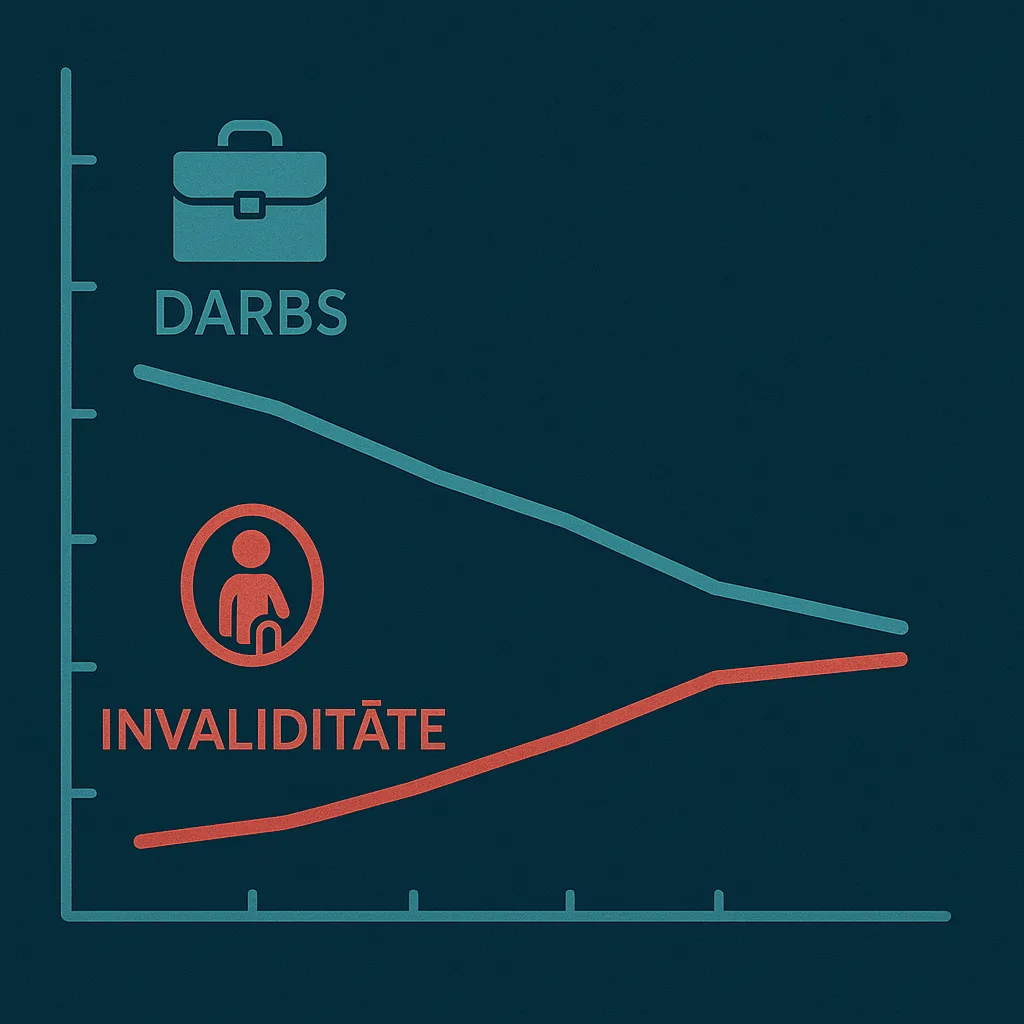 DARBS

INVALIDITĀTE