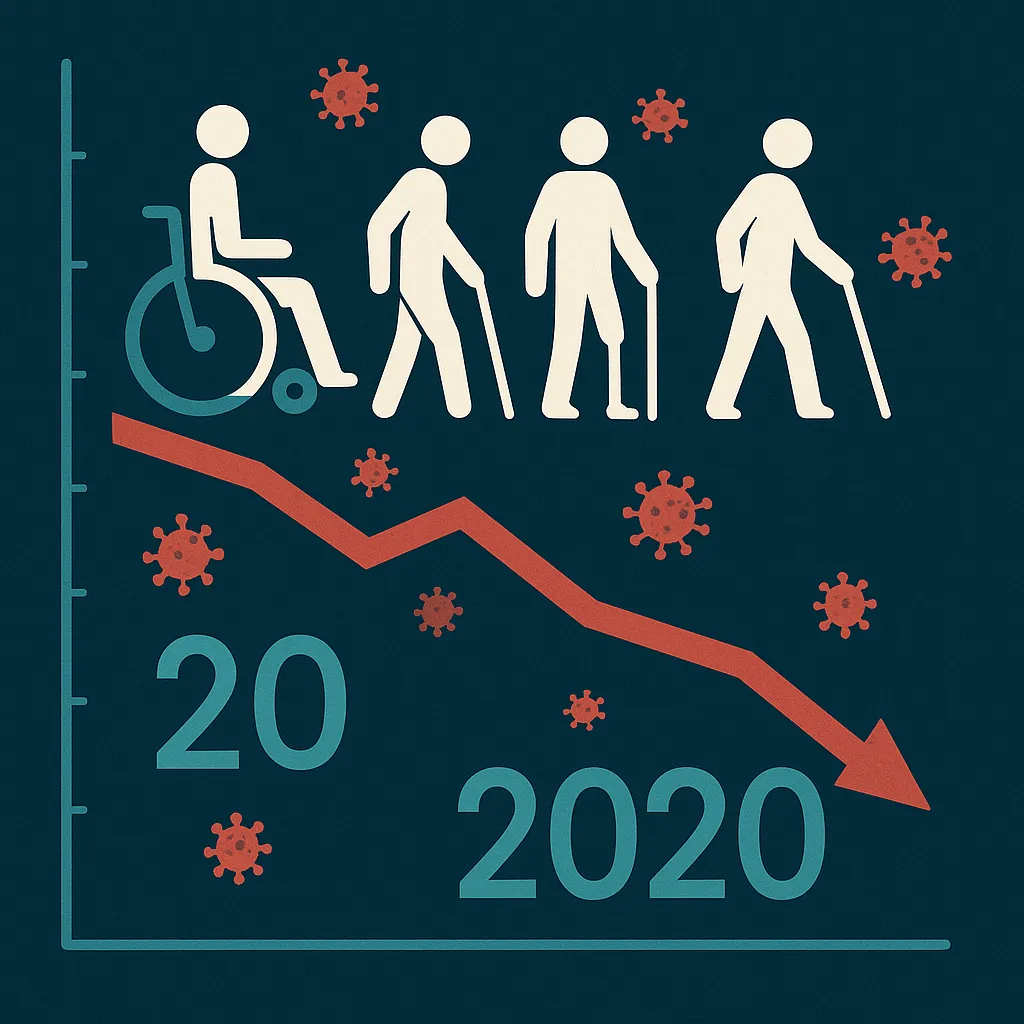 20

2020